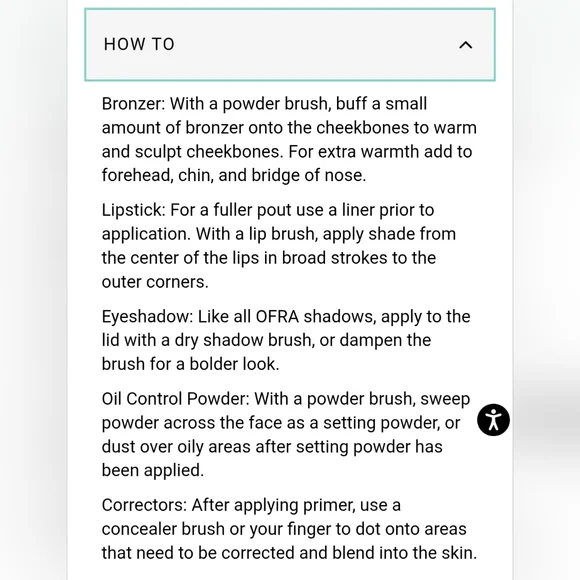 HOW TO

Bronzer: With a powder brush, buff a small amount of bronzer onto the cheekbones to warm and sculpt cheekbones. For extra warmth add to forehead, chin, and bridge of nose.

Lipstick: For a fuller pout use a liner prior to application. With a lip brush, apply shade from the center of the lips in broad strokes to the outer corners.

Eyeshadow: Like all OFRA shadows, apply to the lid with a dry shadow brush, or dampen the brush for a bolder look.

Oil Control Powder: With a powder brush, sweep powder across the face as a setting powder, or dust over oily areas after setting powder has been applied.

Correctors: After applying primer, use a concealer brush or your finger to dot onto areas that need to be corrected and blend into the skin.